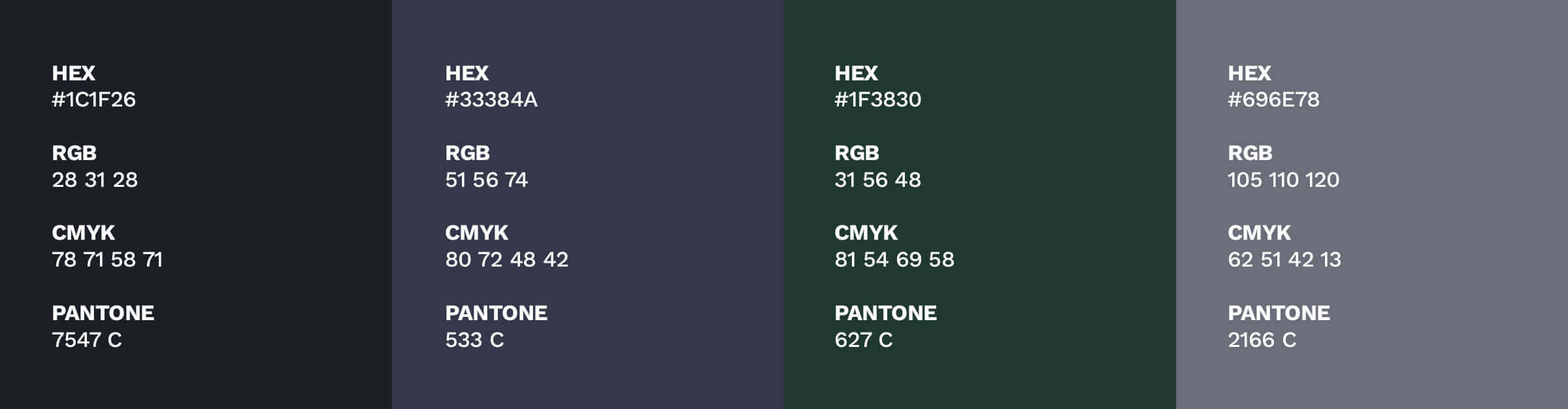 HEX
#1C1F26

RGB
28 31 28

CMYK
78 71 58 71

PANTONE
7547 C

HEX
#33384A

RGB
51 56 74

CMYK
80 72 48 42

PANTONE
533 C

HEX
#1F3830

RGB
31 56 48

CMYK
81 54 69 58

PANTONE
627 C

HEX
#696E78

RGB
105 110 120

CMYK
62 51 42 13

PANTONE
2166 C